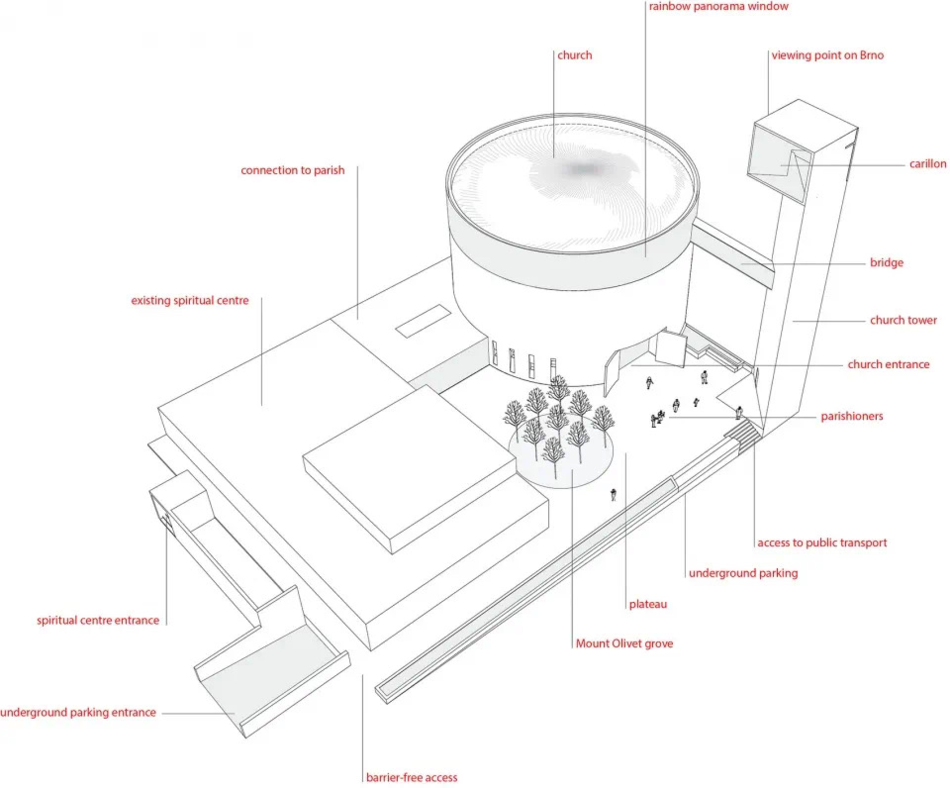 rainbow panorama window
church
viewing point on Brno
carillon
connection to parish
bridge
existing spiritual centre
church tower
church entrance
parishioners
access to public transport
underground parking
plateau
spiritual centre entrance
Mount Olivet grove
underground parking entrance
barrier-free access